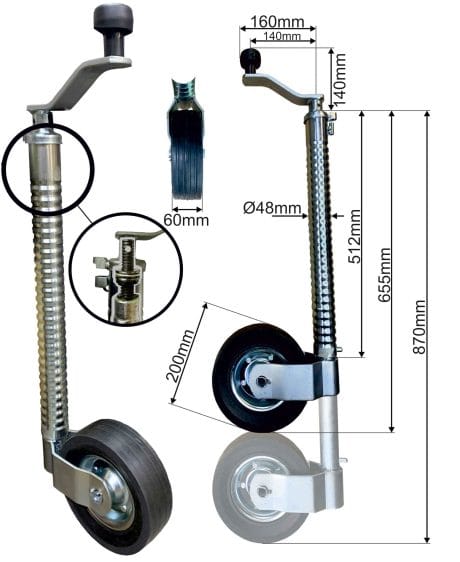 160mm
140mm
140mm
60mm
Ø48mm
512mm
655mm
870mm
200mm